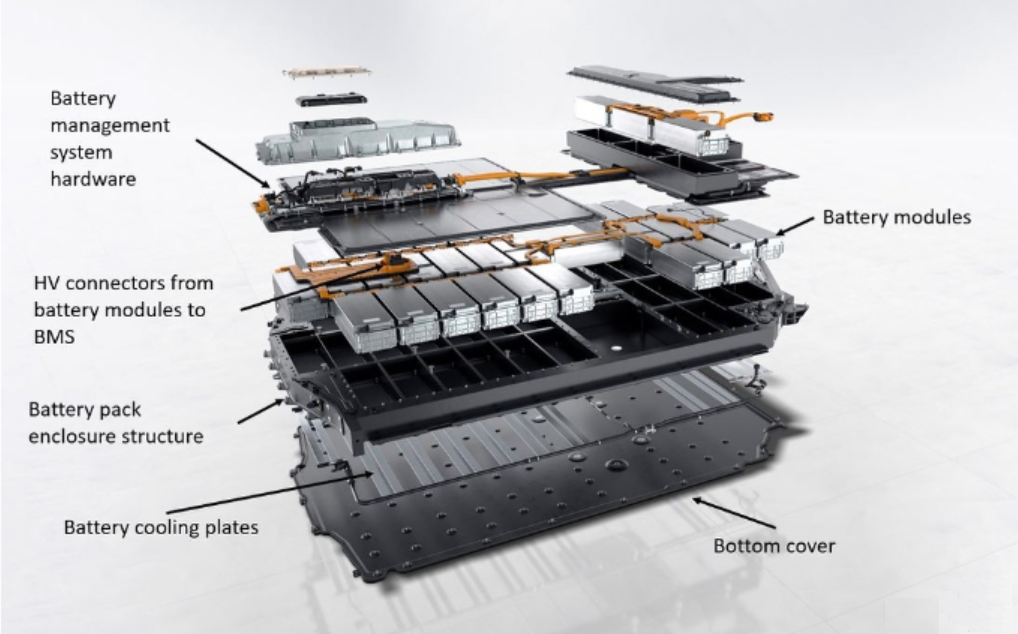 Battery management system hardware

Battery modules

HV connectors from battery modules to BMS

Battery pack enclosure structure

Battery cooling plates

Bottom cover